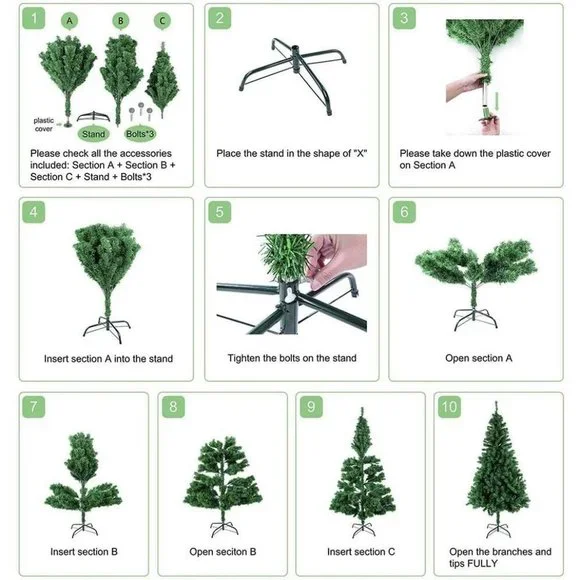 1

A B C

plastic cover

Stand

Bolts*3

Please check all the accessories included: Section A + Section B + Section C + Stand + Bolts*3

2

Place the stand in the shape of "X"

3

Please take down the plastic cover on Section A

4

Insert section A into the stand

5

Tighten the bolts on the stand

6

Open section A

7

Insert section B

8

Open seciton B

9

Insert section C

10

Open the branches and tips FULLY